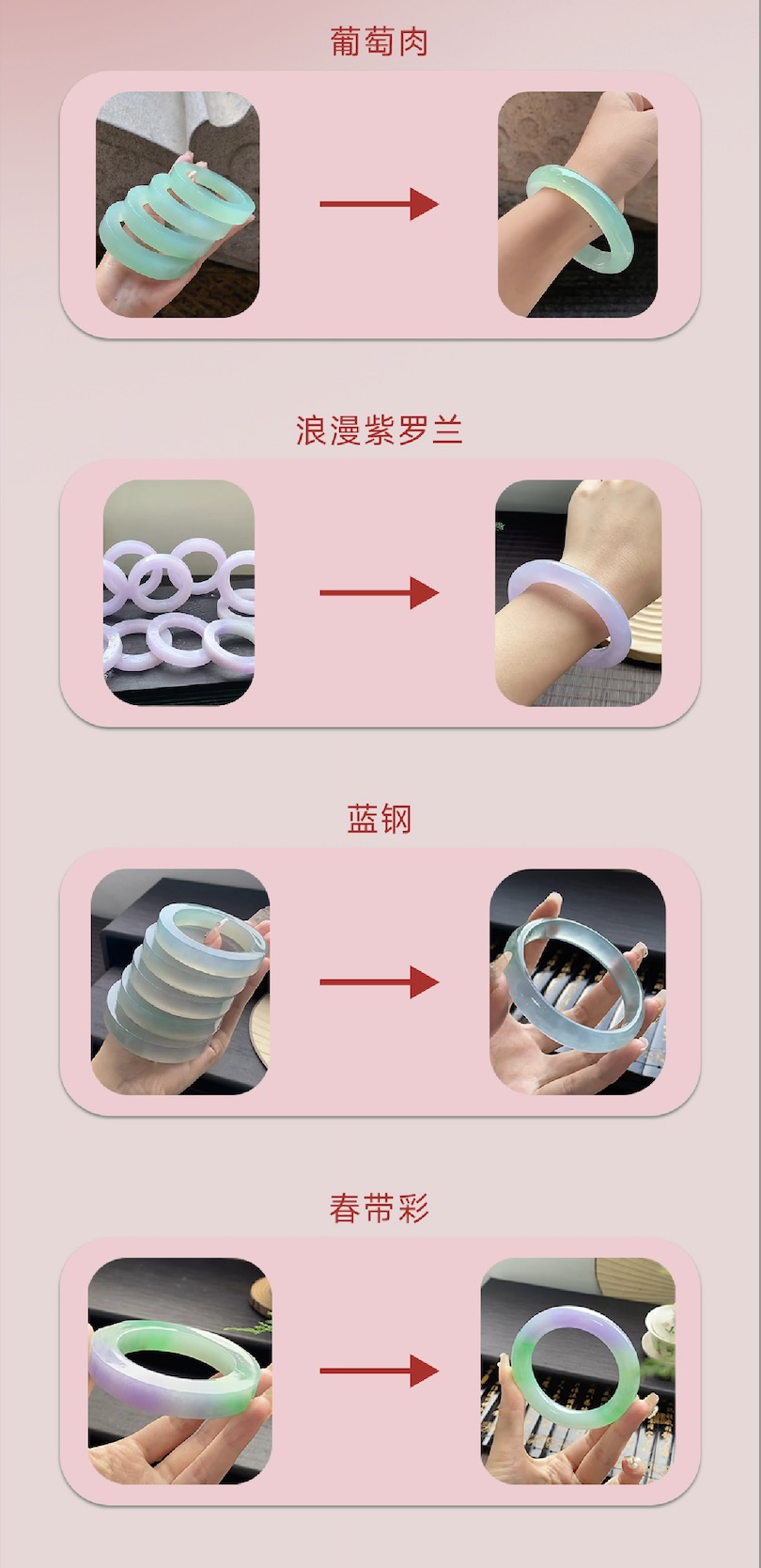 葡萄肉

浪漫紫罗兰

蓝钢

春带彩