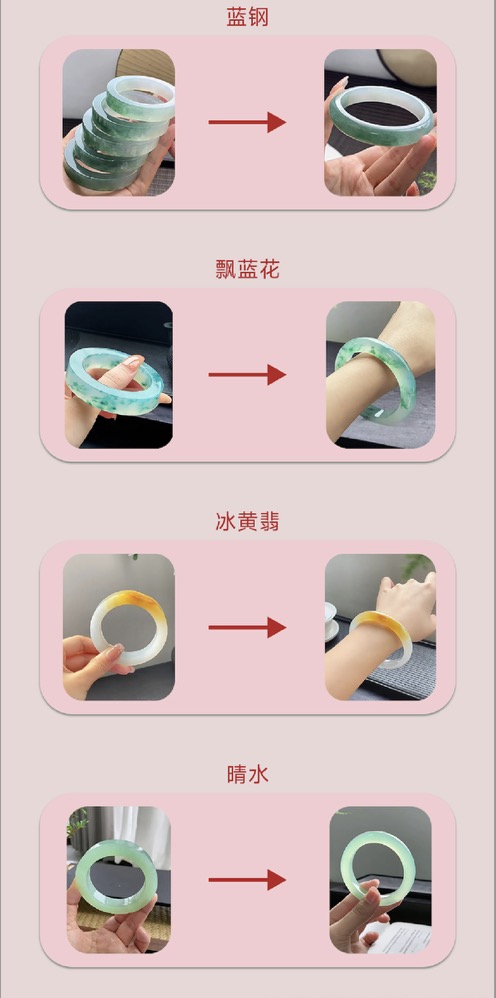 蓝钢

飘蓝花

冰黄翡

晴水