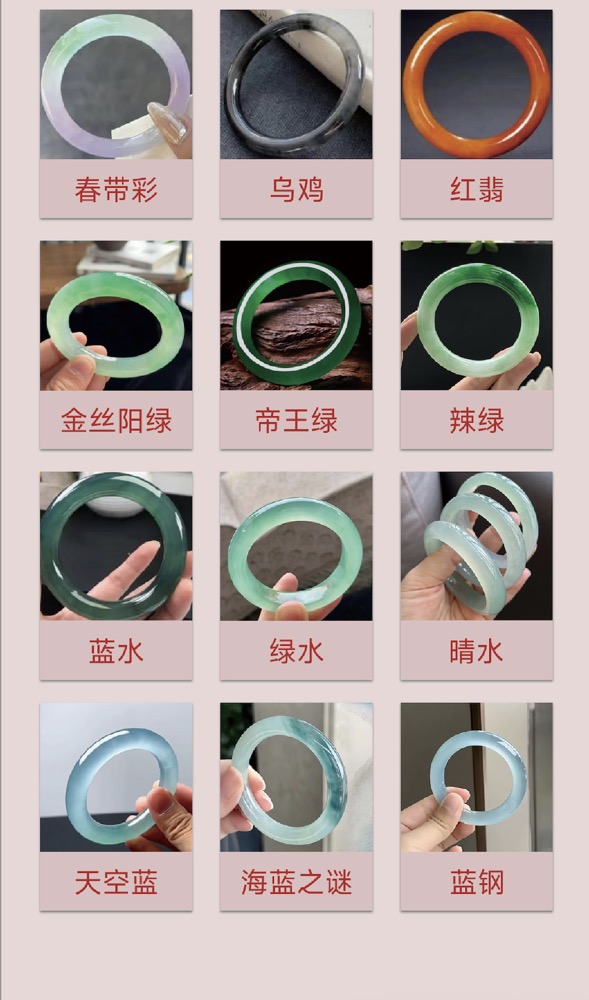 春带彩

乌鸡

红翡

金丝阳绿

帝王绿

辣绿

蓝水

绿水

晴水

天空蓝

海蓝之谜

蓝钢